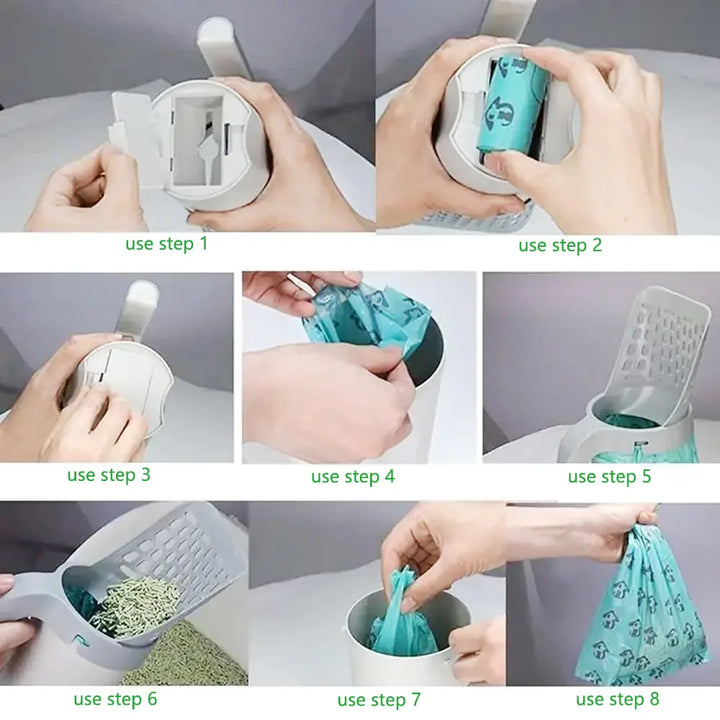 use step 1

use step 2

use step 3

use step 4

use step 5

use step 6

use step 7

use step 8