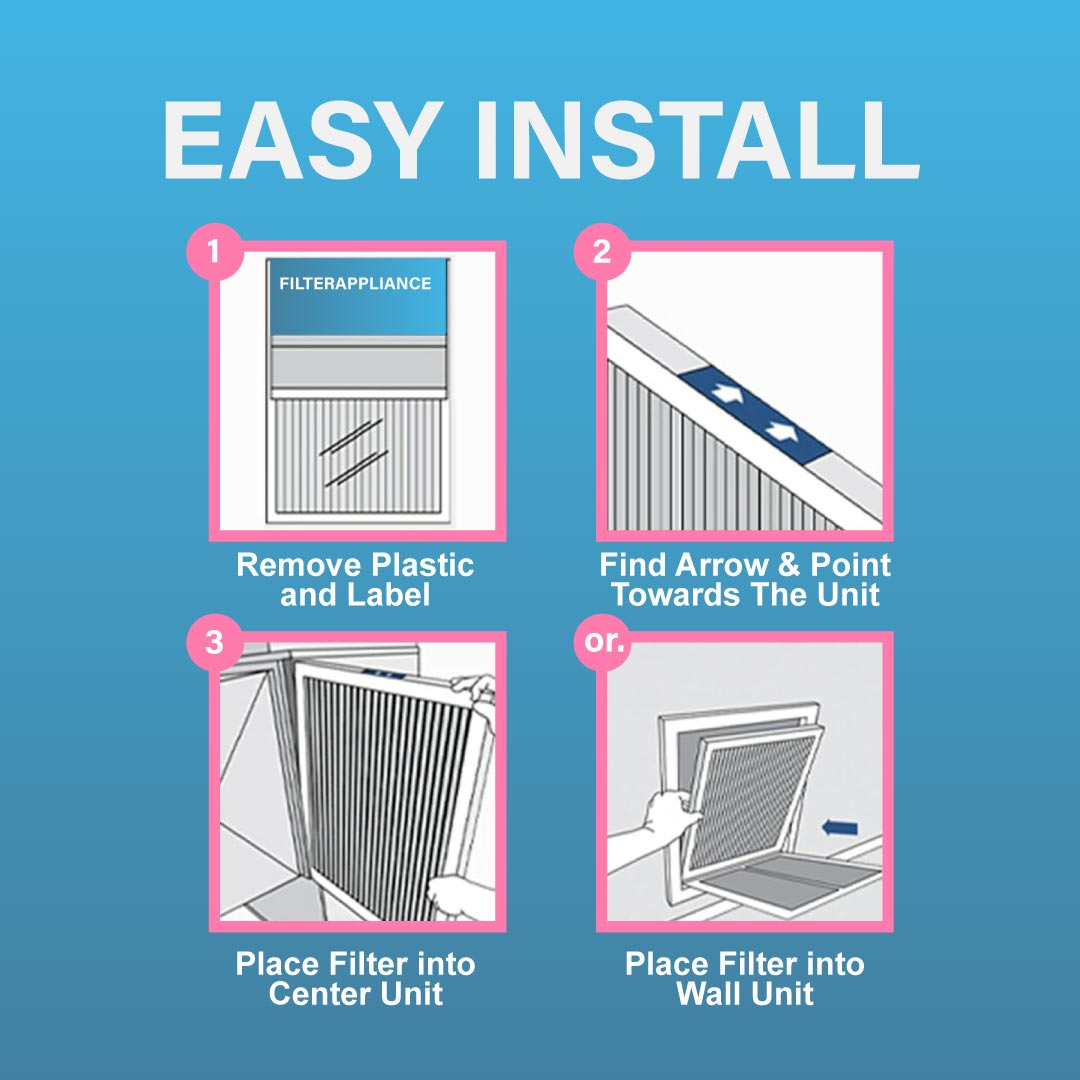 EASY INSTALL

1

FILTERAPPLIANCE

Remove Plastic and Label

2

Find Arrow & Point Towards The Unit

3

Place Filter into Center Unit

or.

Place Filter into Wall Unit