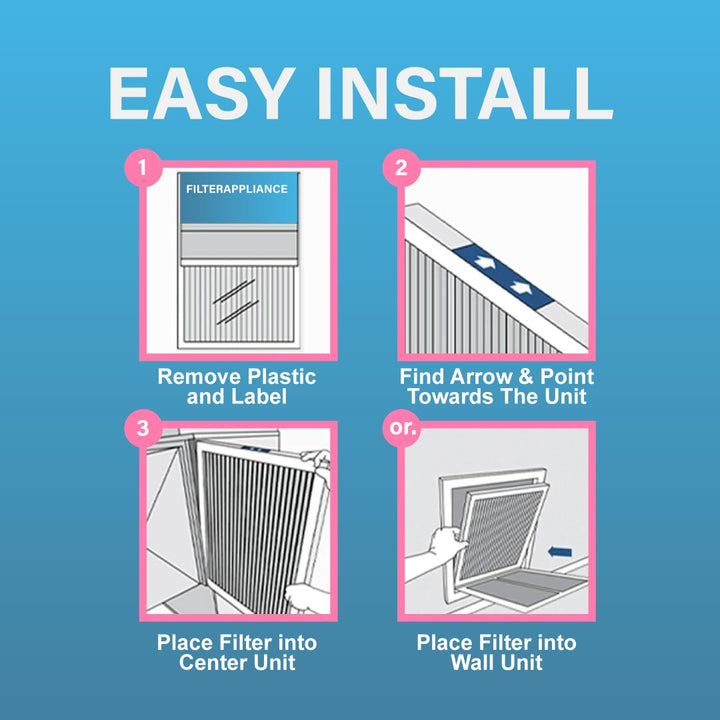 EASY INSTALL

1

FILTERAPPLIANCE

Remove Plastic and Label

2

Find Arrow & Point Towards The Unit

3

Place Filter into Center Unit

or.

Place Filter into Wall Unit